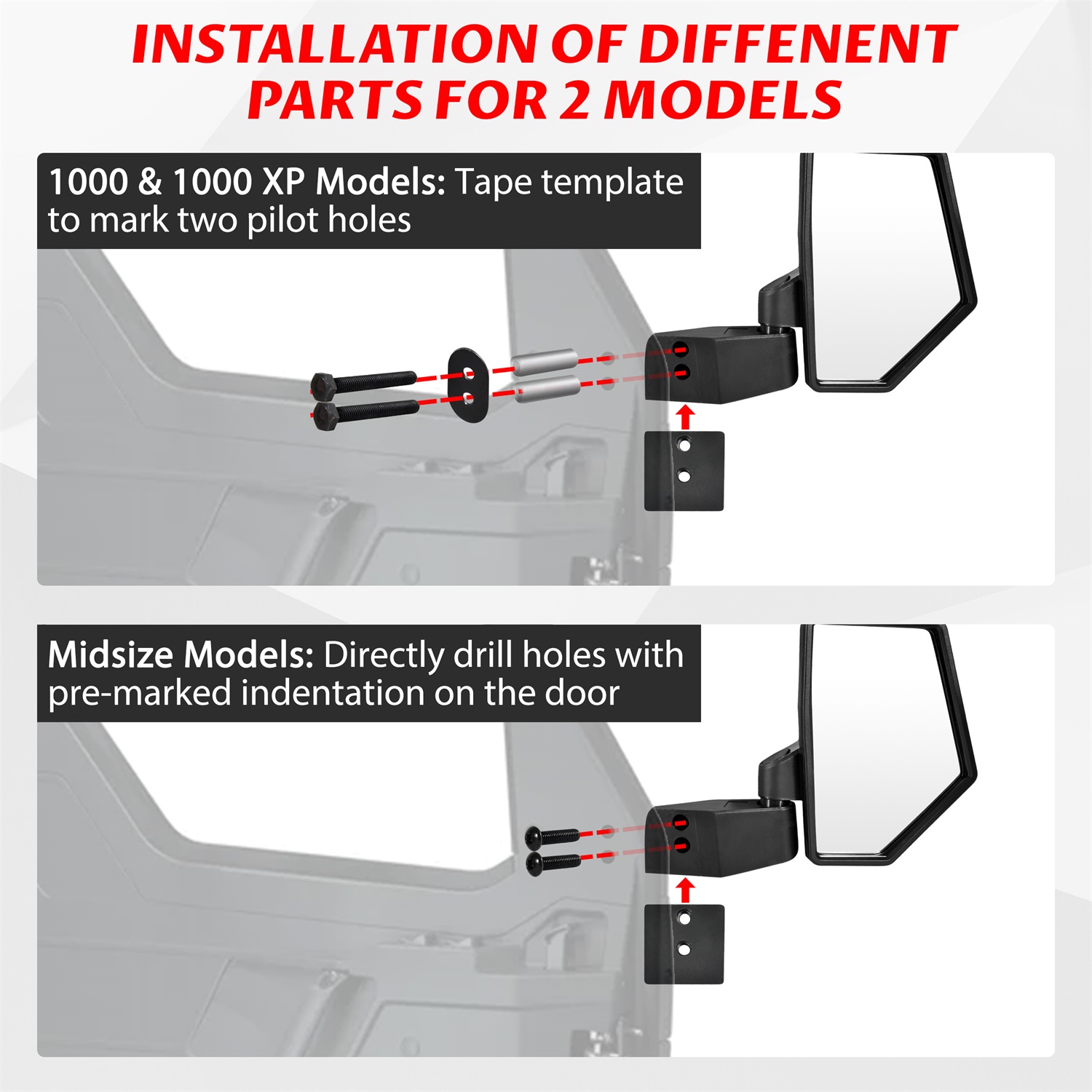 INSTALLATION OF DIFFENENT PARTS FOR 2 MODELS

1000 & 1000 XP Models: Tape template to mark two pilot holes

Midsize Models: Directly drill holes with pre-marked indentation on the door